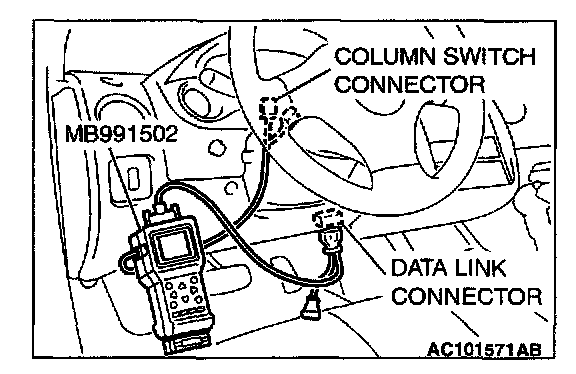 COLUMN SWITCH CONNECTOR

MB991502

DATA LINK CONNECTOR

AC101571AB