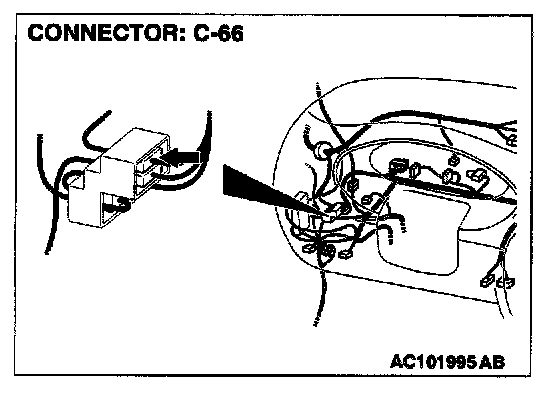 CONNECTOR: C-66

AC101995AB