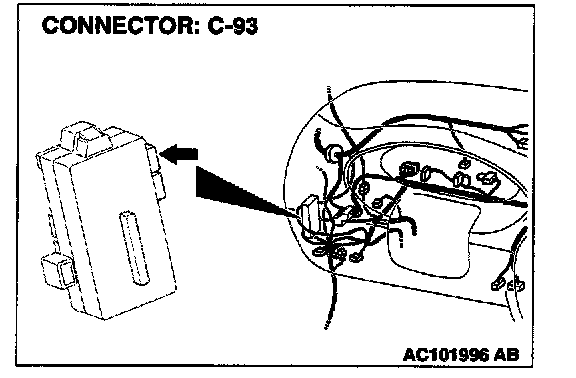 CONNECTOR: C-93

AC101996 AB