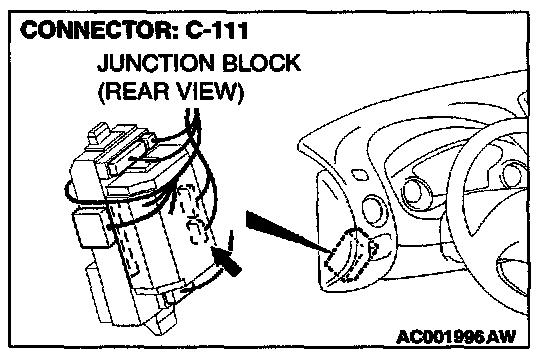 CONNECTOR: C-111

JUNCTION BLOCK
(REAR VIEW)

AC001996AW