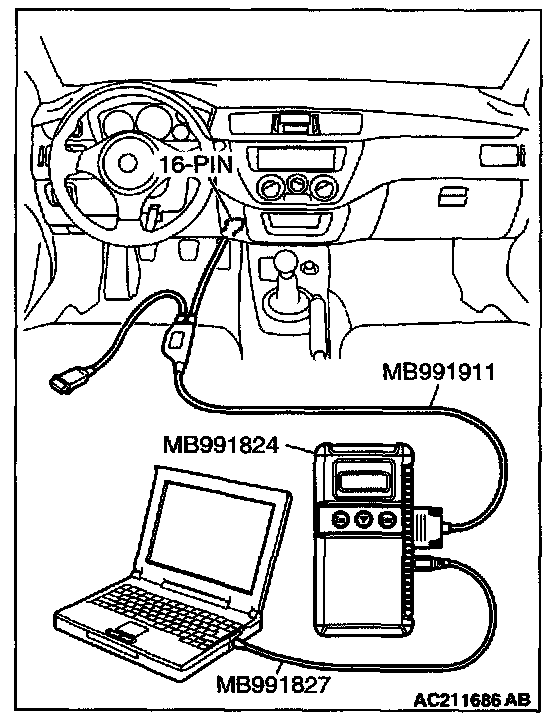 16-PIN
MB991911
MB991824
MB991827
AC211686 AB