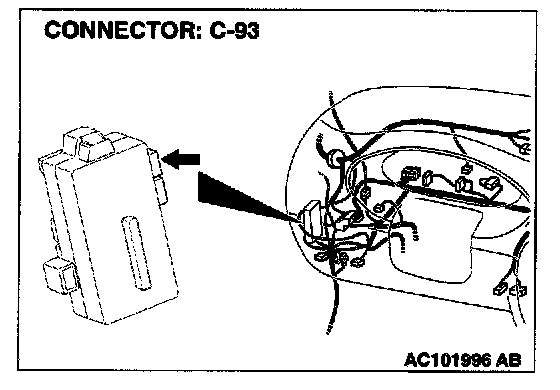 CONNECTOR: C-93

AC101996 AB