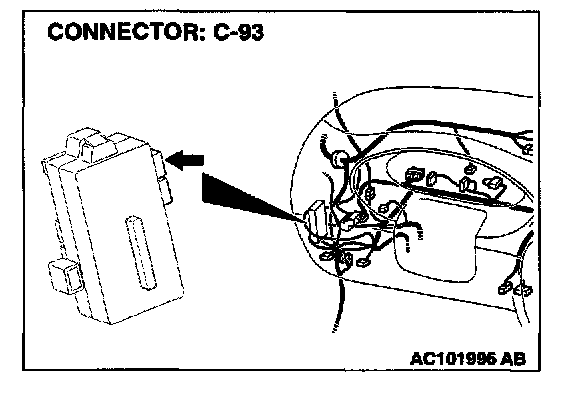 CONNECTOR: C-93

AC101995 AB