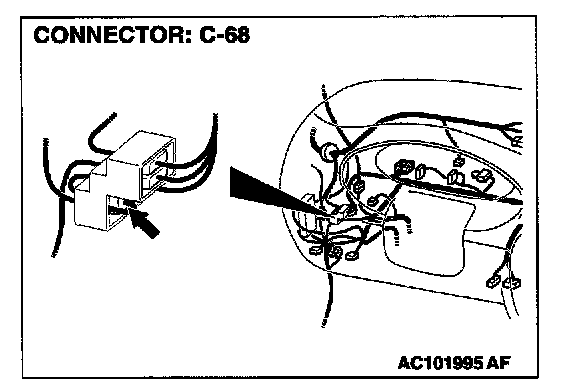 CONNECTOR: C-68

AC101995 AF