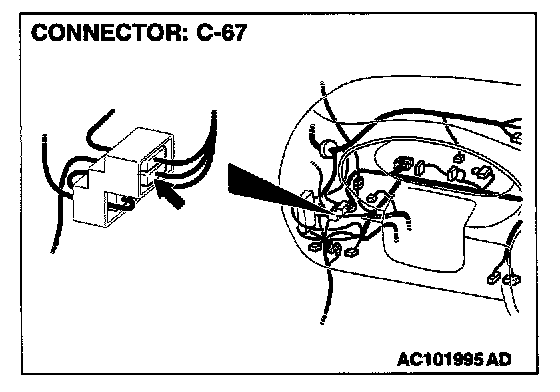 CONNECTOR: C-67

AC101995 AD