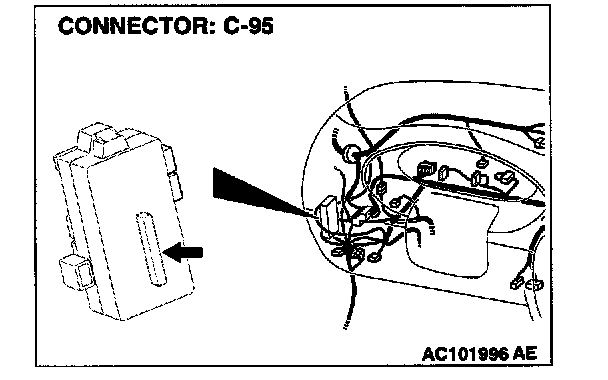 CONNECTOR: C-95

AC101996 AE