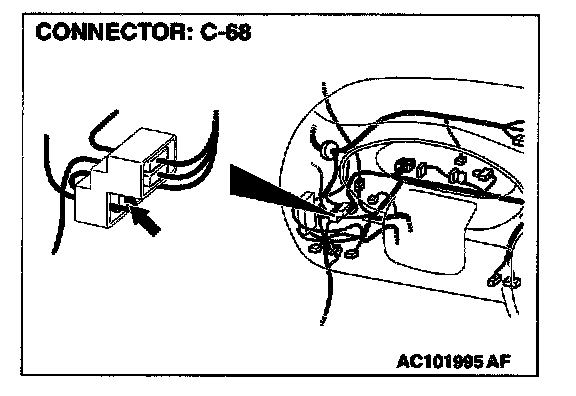 CONNECTOR: C-68

AC101995 AF