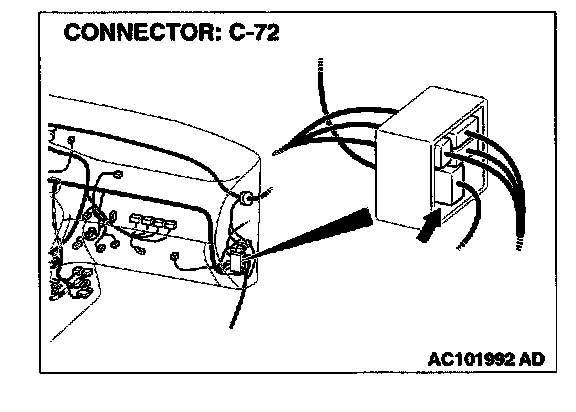 CONNECTOR: C-72

AC101992 AD