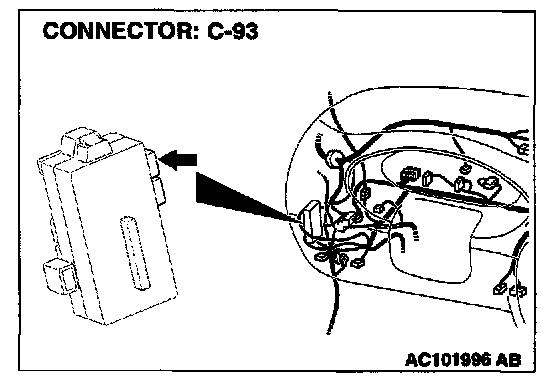 CONNECTOR: C-93

AC101996 AB