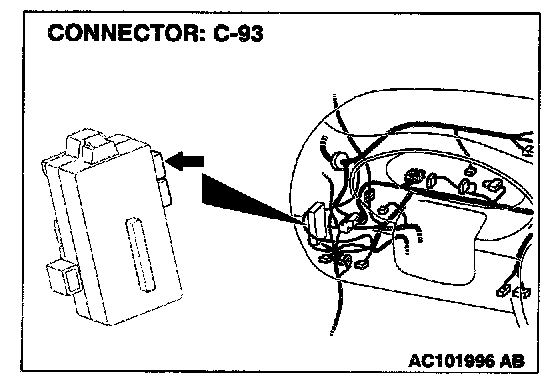 CONNECTOR: C-93

AC101996 AB