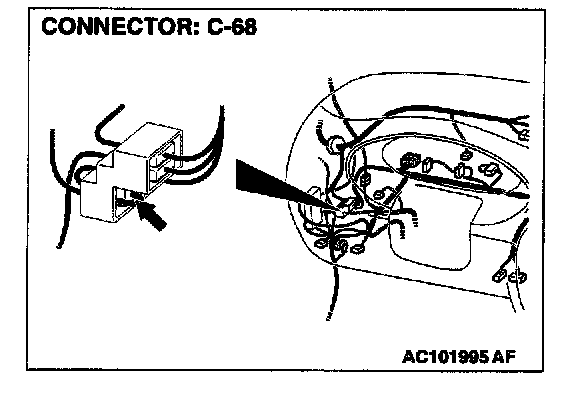 CONNECTOR: C-68

AC101995 AF