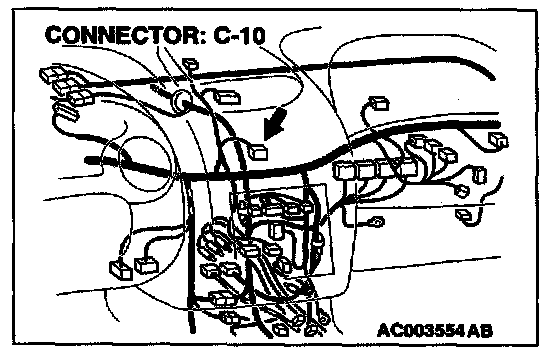 CONNECTOR: C-10

AC003554 AB