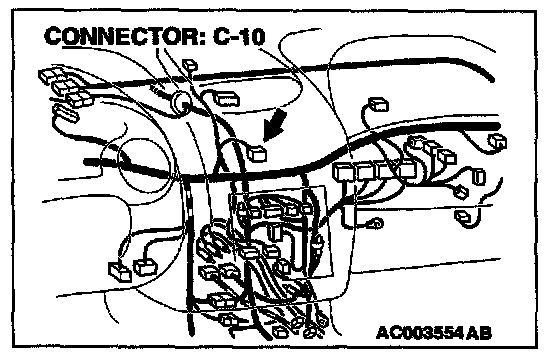 CONNECTOR: C-10

AC003554 AB