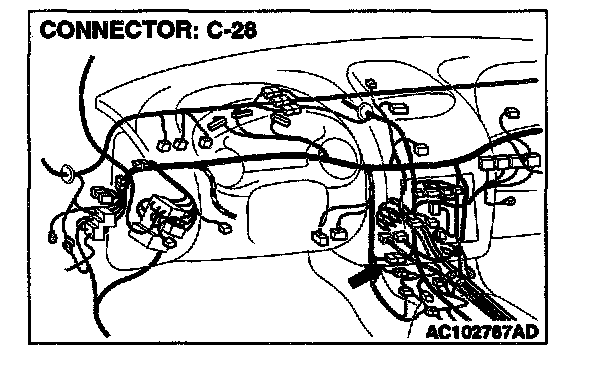 CONNECTOR: C-28

AC102787AD