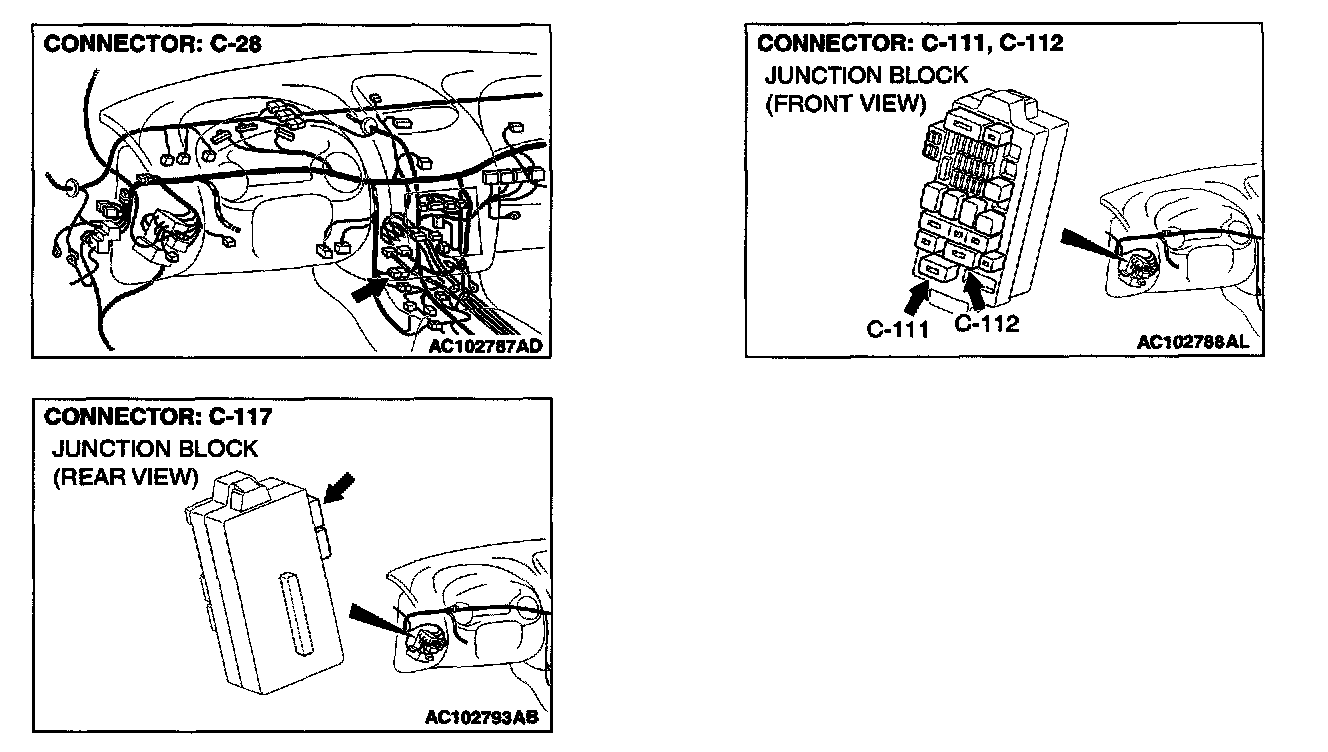 CONNECTOR: C-28

AC102787AD

CONNECTOR: C-111, C-112

JUNCTION BLOCK
(FRONT VIEW)

C-111
C-112

AC102788AL

CONNECTOR: C-117

JUNCTION BLOCK
(REAR VIEW)

AC102793AB