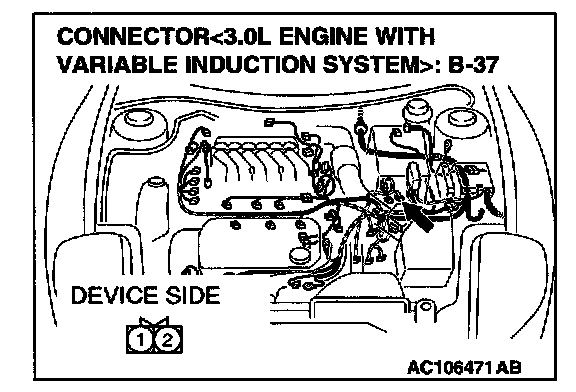 CONNECTOR<3.0L ENGINE WITH VARIABLE INDUCTION SYSTEM>: B-37

DEVICE SIDE

1 2

AC106471 AB