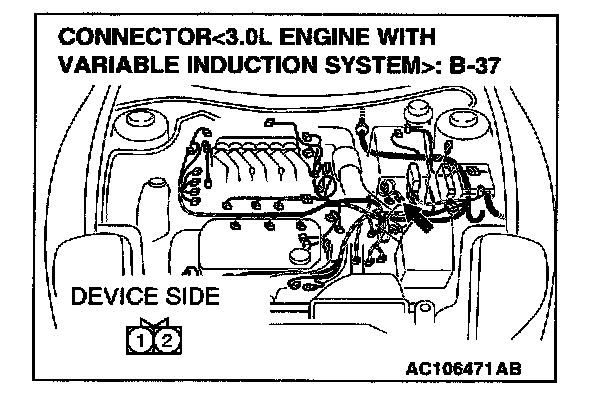 CONNECTOR<3.0L ENGINE WITH VARIABLE INDUCTION SYSTEM>: B-37

DEVICE SIDE

1 2

AC106471AB