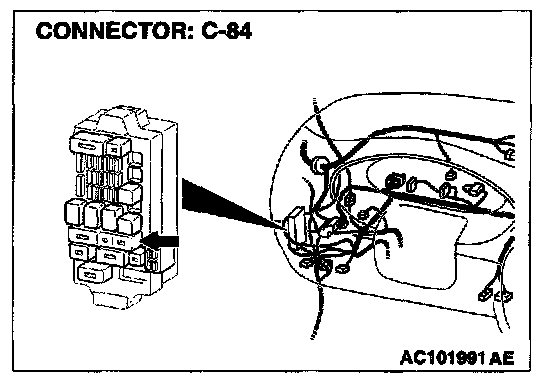 CONNECTOR: C-84

AC101991 AE