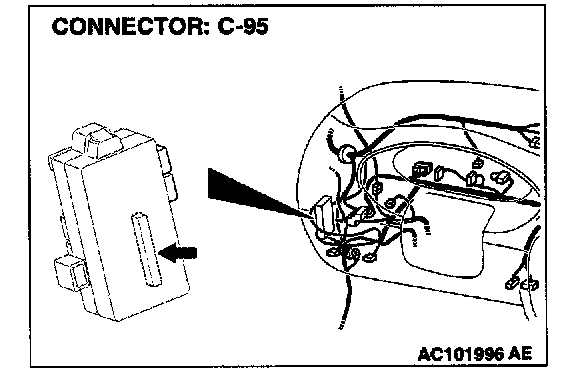 CONNECTOR: C-95

AC101996 AE