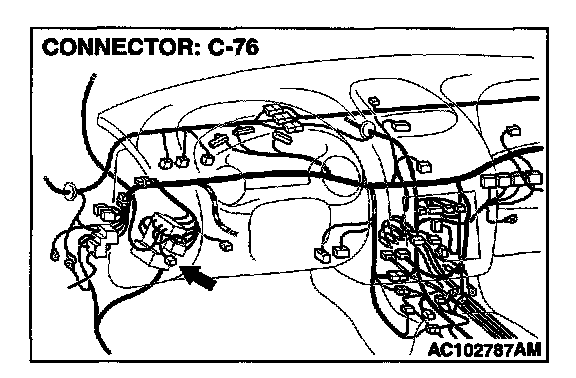 CONNECTOR: C-76

AC102787AM