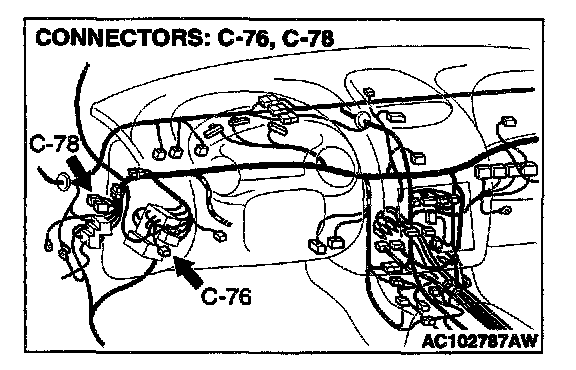 CONNECTORS: C-76, C-78

C-78

C-76

AC102787AW