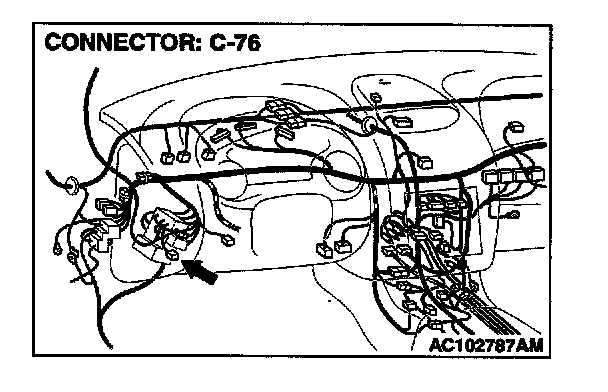 CONNECTOR: C-76

AC102787AM