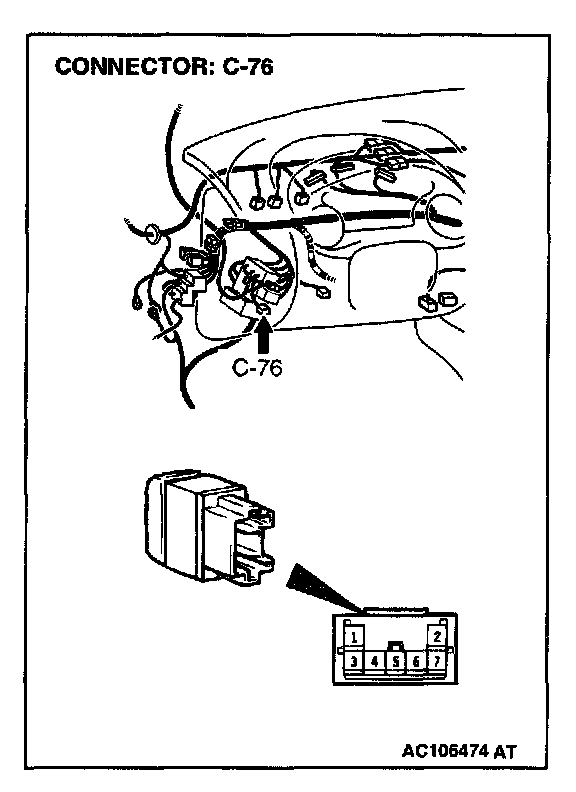 CONNECTOR: C-76

C-76

1
2
3
4
5
6
7

AC106474 AT