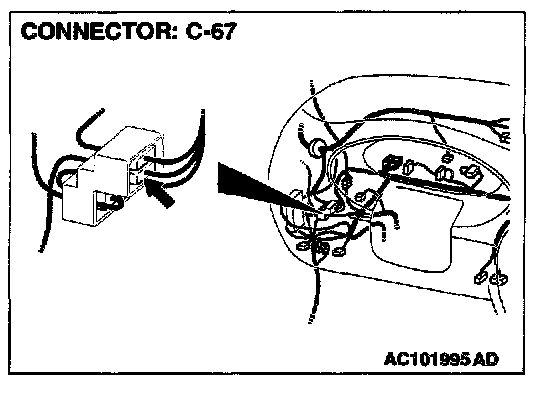 CONNECTOR: C-67

AC101995 AD