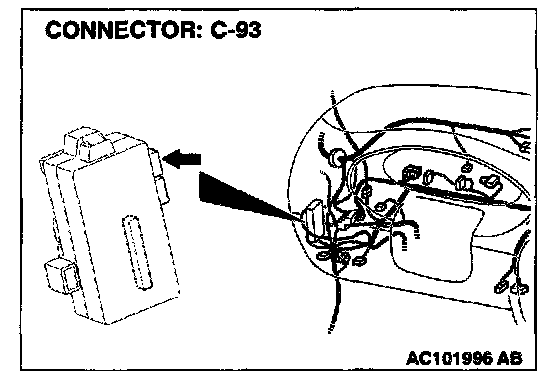 CONNECTOR: C-93

AC101996 AB