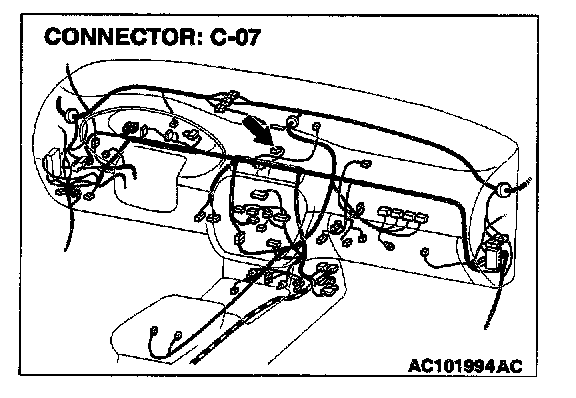 CONNECTOR: C-07

AC101994AC