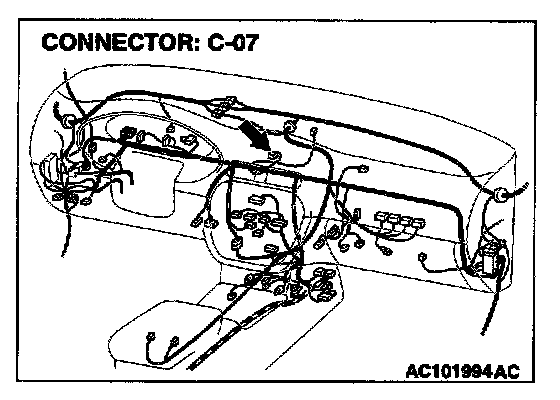 CONNECTOR: C-07

AC101994AC