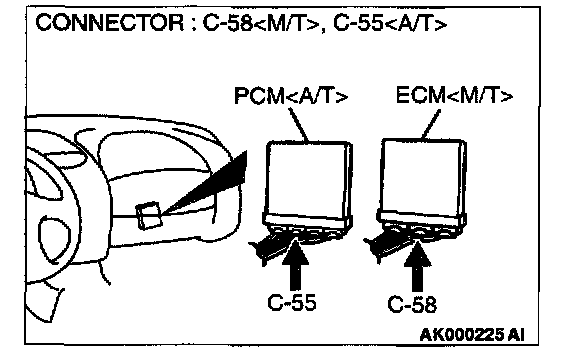 CONNECTOR : C-58<M/T>, C-55<A/T>

PCM<A/T>

ECM<M/T>

C-55

C-58

AK000225 AI