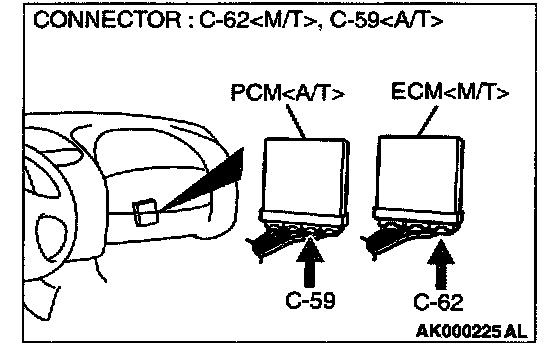 CONNECTOR : C-62<M/T>, C-59<A/T>

PCM<A/T>

ECM<M/T>

C-59

C-62

AK000225 AL