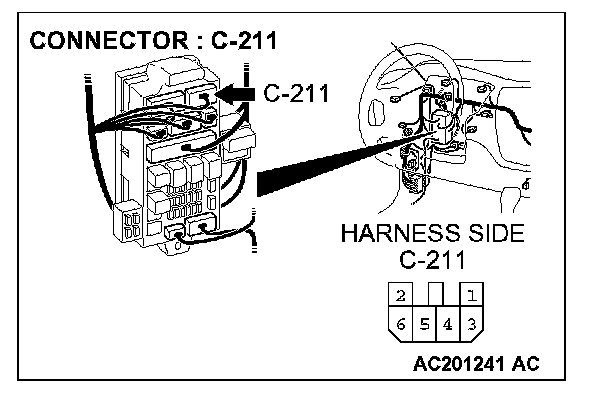 CONNECTOR : C-211

C-211

HARNESS SIDE
C-211

2 1
6 5 4 3

AC201241 AC