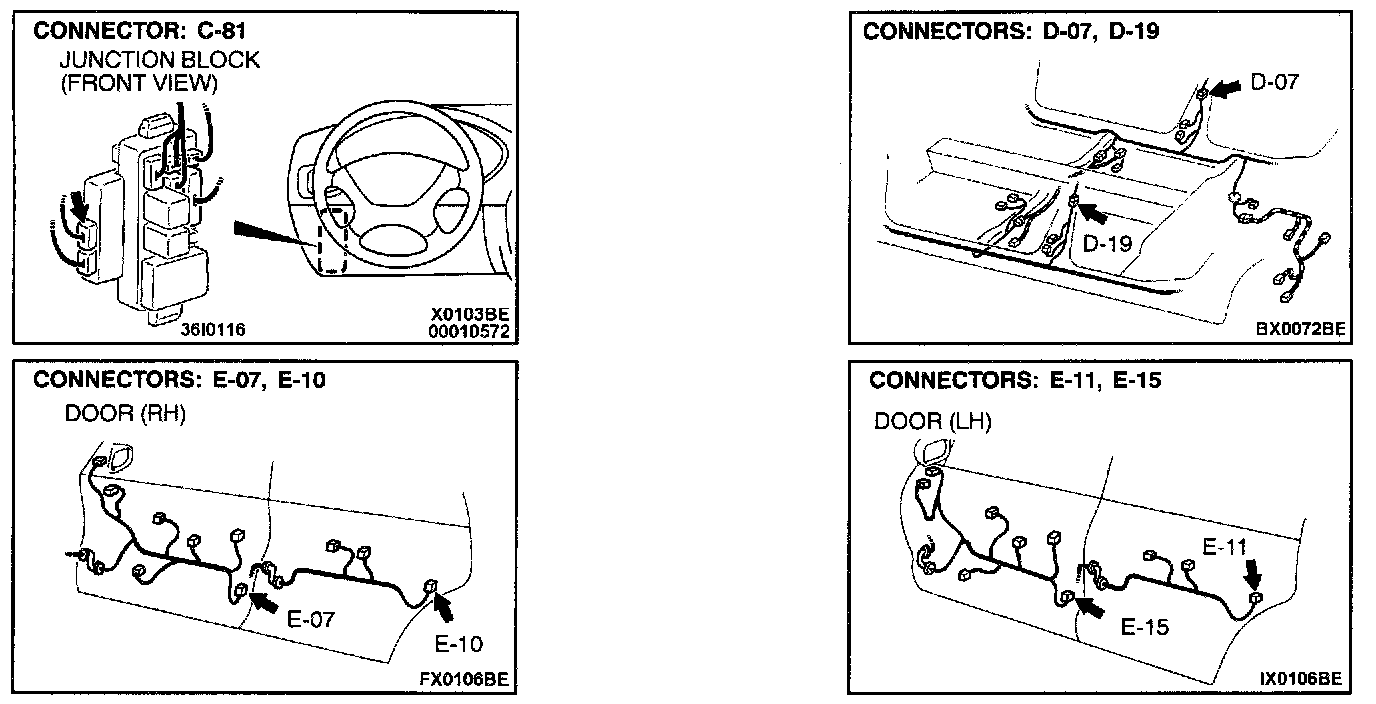 CONNECTOR: C-81

JUNCTION BLOCK (FRONT VIEW)

36I0116

X0103BE
00010572

CONNECTORS: D-07, D-19

D-07

D-19

BX0072BE

CONNECTORS: E-07, E-10

DOOR (RH)

E-07

E-10

FX0106BE

CONNECTORS: E-11, E-15

DOOR (LH)

E-11

E-15

IX0106BE