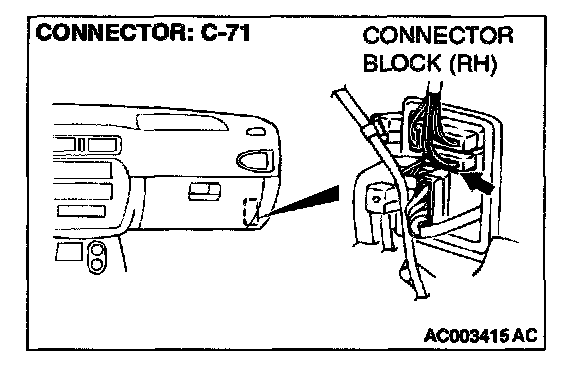 CONNECTOR: C-71

CONNECTOR BLOCK (RH)

AC003415 AC