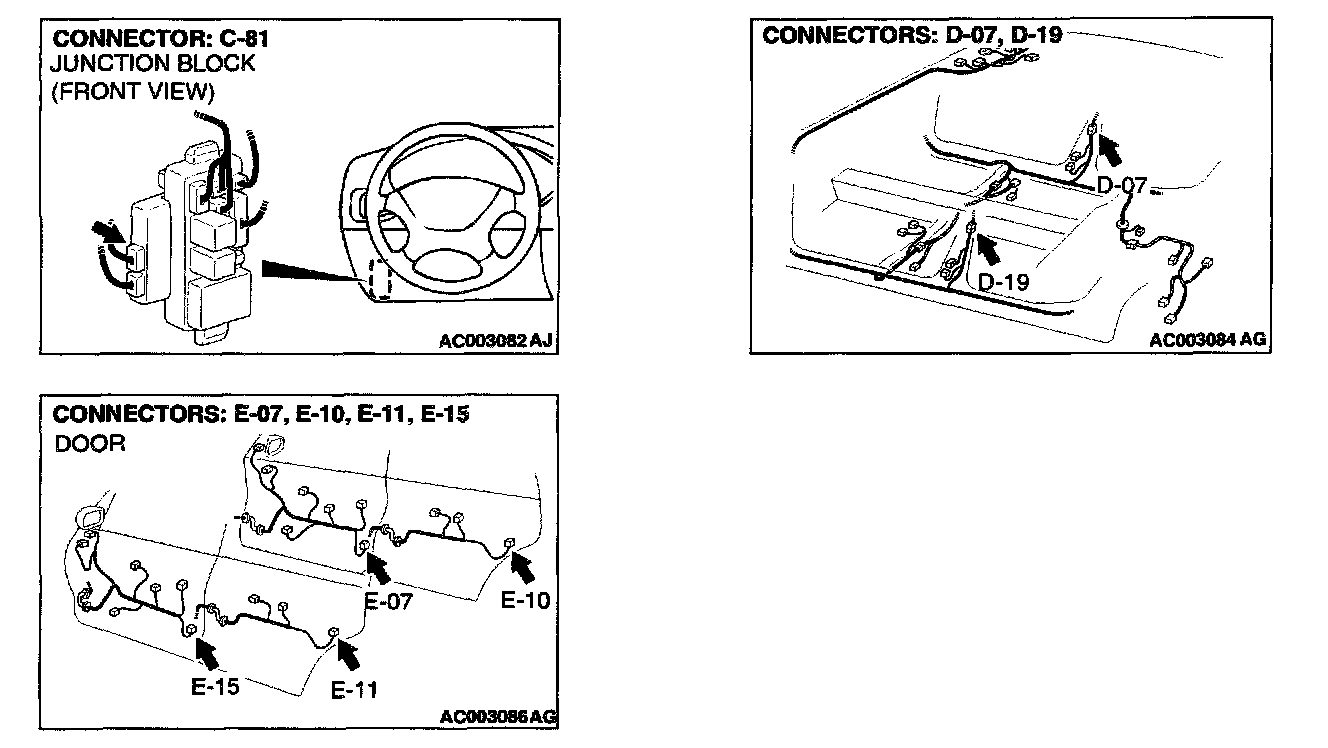 CONNECTOR: C-81
JUNCTION BLOCK
(FRONT VIEW)

AC003082 AJ

CONNECTORS: D-07, D-19

D-07

D-19

AC003084 AG

CONNECTORS: E-07, E-10, E-11, E-15
DOOR

E-07

E-10

E-15

E-11

AC003086 AG