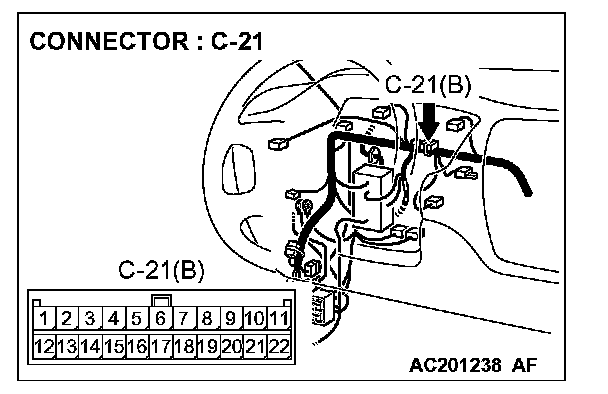 CONNECTOR : C-21

C-21(B)

C-21(B)

| 1 | 2 | 3 | 4 | 5 | 6 | 7 | 8 | 9 | 10 | 11 |
|---|---|---|---|---|---|---|---|---|---|---|
| 12 | 13 | 14 | 15 | 16 | 17 | 18 | 19 | 20 | 21 | 22 |

AC201238 AF