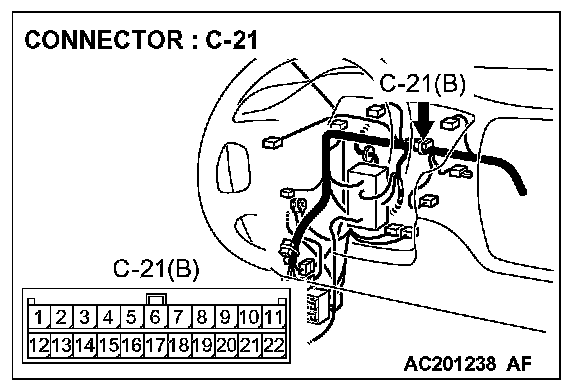 CONNECTOR : C-21

C-21(B)

C-21(B)

| 1 | 2 | 3 | 4 | 5 | 6 | 7 | 8 | 9 | 10 | 11 |
|---|---|---|---|---|---|---|---|---|---|---|
| 12 | 13 | 14 | 15 | 16 | 17 | 18 | 19 | 20 | 21 | 22 |

AC201238 AF