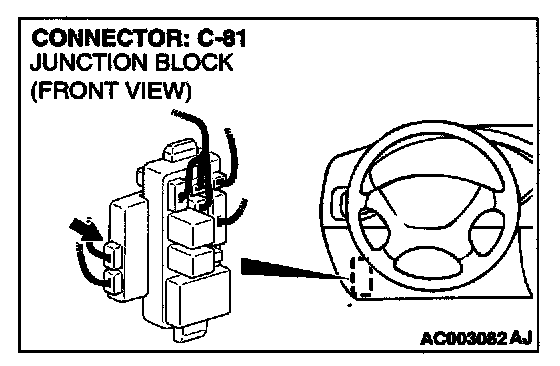 CONNECTOR: C-81
JUNCTION BLOCK
(FRONT VIEW)

AC003082 AJ