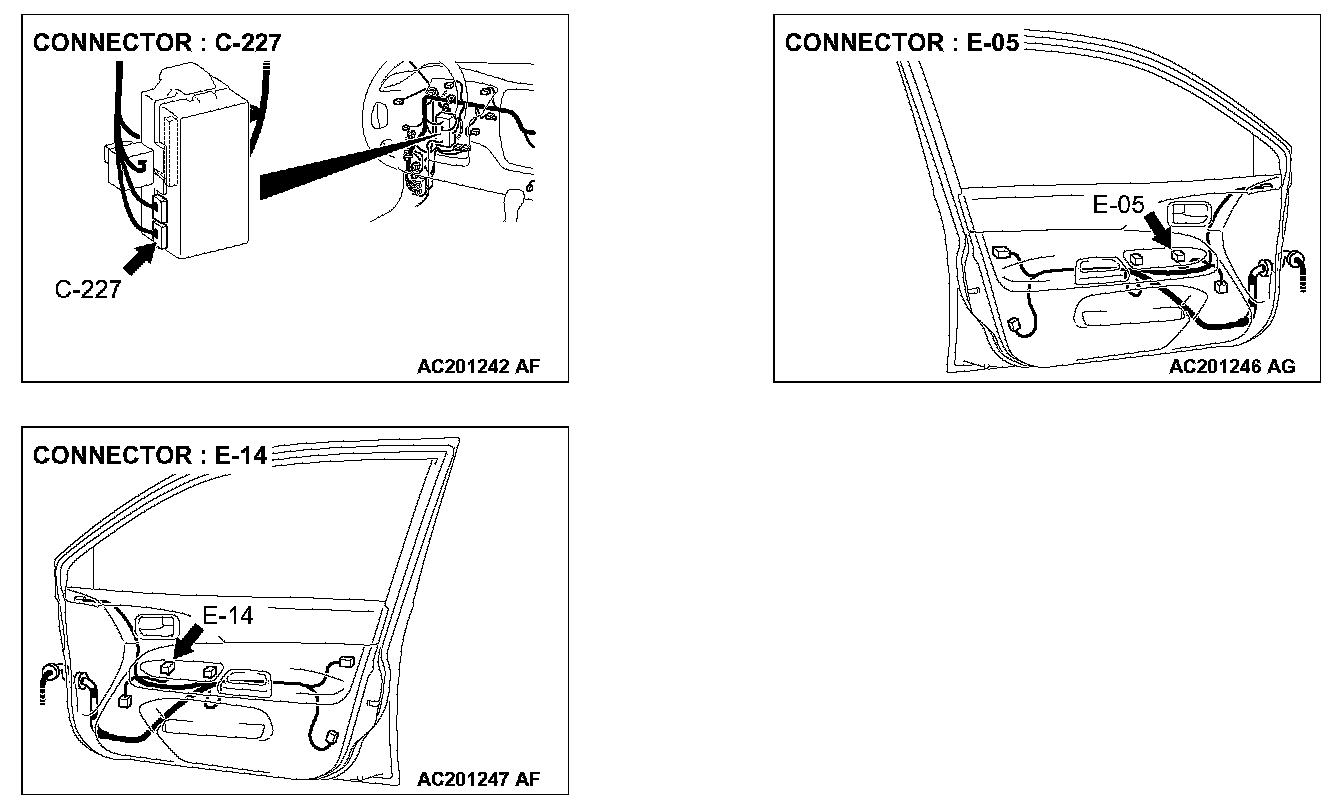 CONNECTOR : C-227

C-227

AC201242 AF

CONNECTOR : E-05

E-05

AC201246 AG

CONNECTOR : E-14

E-14

AC201247 AF