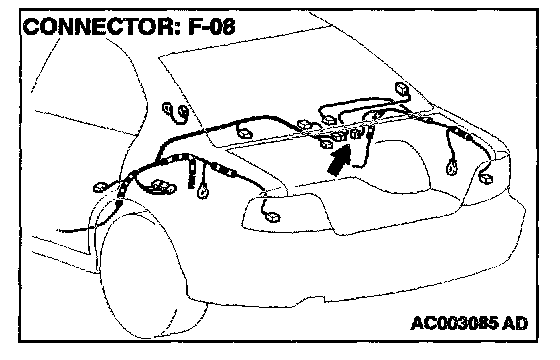 CONNECTOR: F-08

AC003085 AD