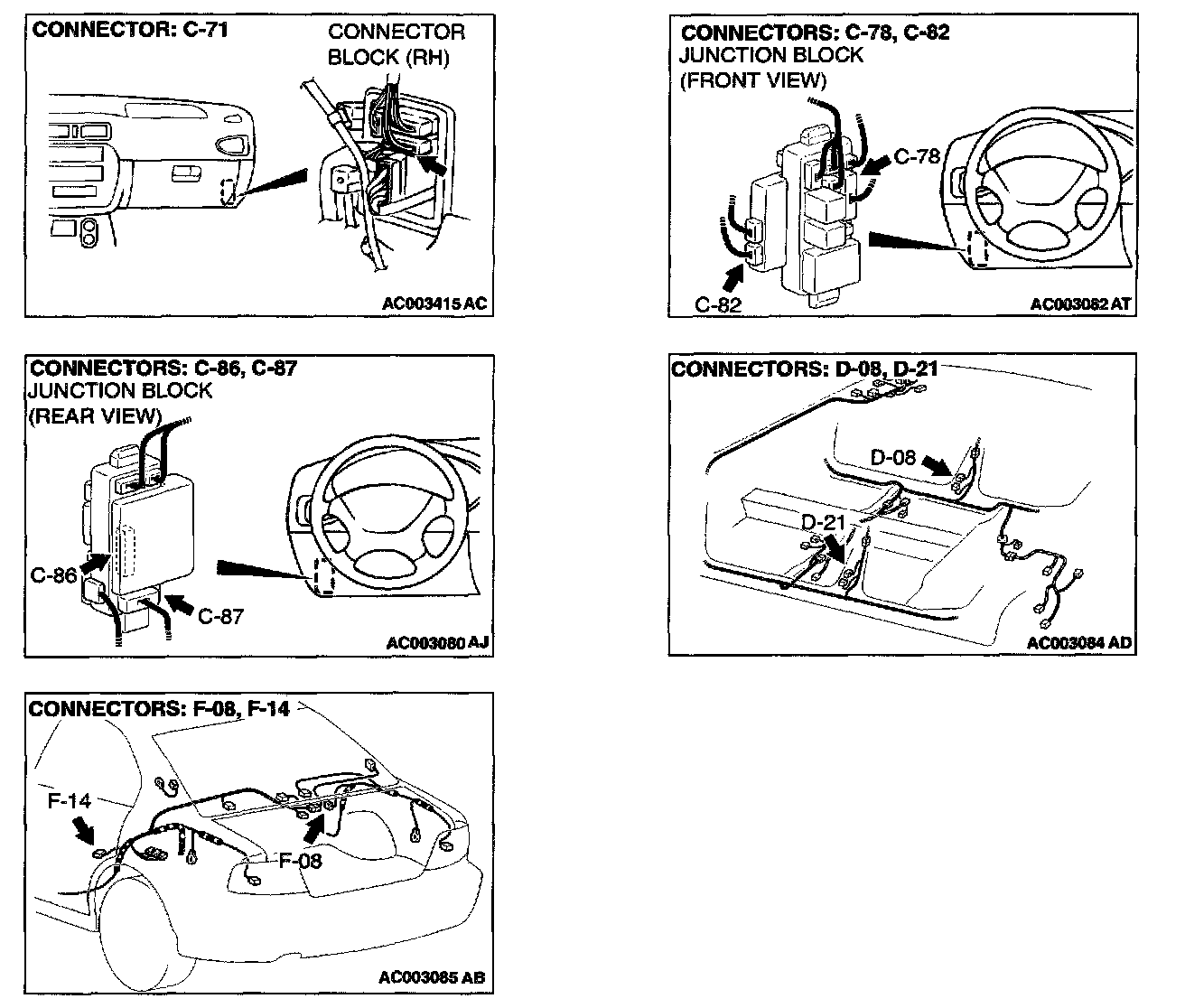 CONNECTOR: C-71

CONNECTOR BLOCK (RH)

AC003415 AC

CONNECTORS: C-78, C-82
JUNCTION BLOCK
(FRONT VIEW)

C-78

C-82

AC003082 AT

CONNECTORS: C-86, C-87
JUNCTION BLOCK
(REAR VIEW)

C-86

C-87

AC003080 AJ

CONNECTORS: D-08, D-21

D-08

D-21

AC003084 AD

CONNECTORS: F-08, F-14

F-14

F-08

AC003085 AB