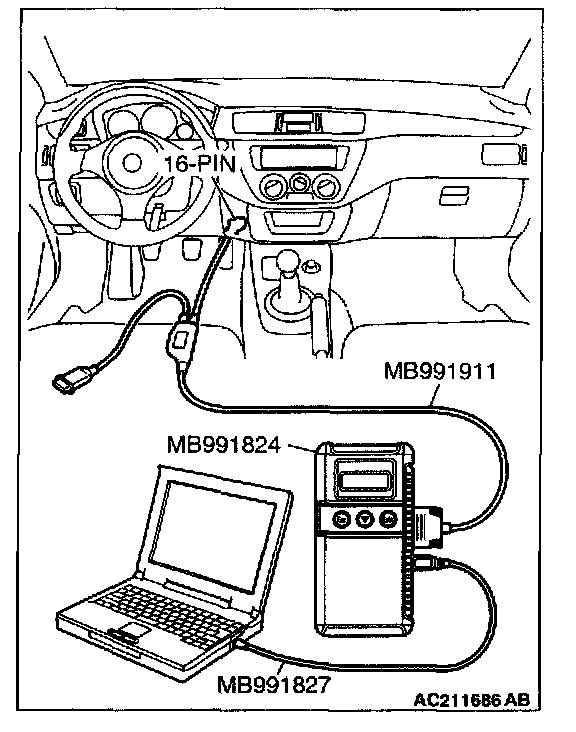 16-PIN

MB991911

MB991824

MB991827

AC211686 AB