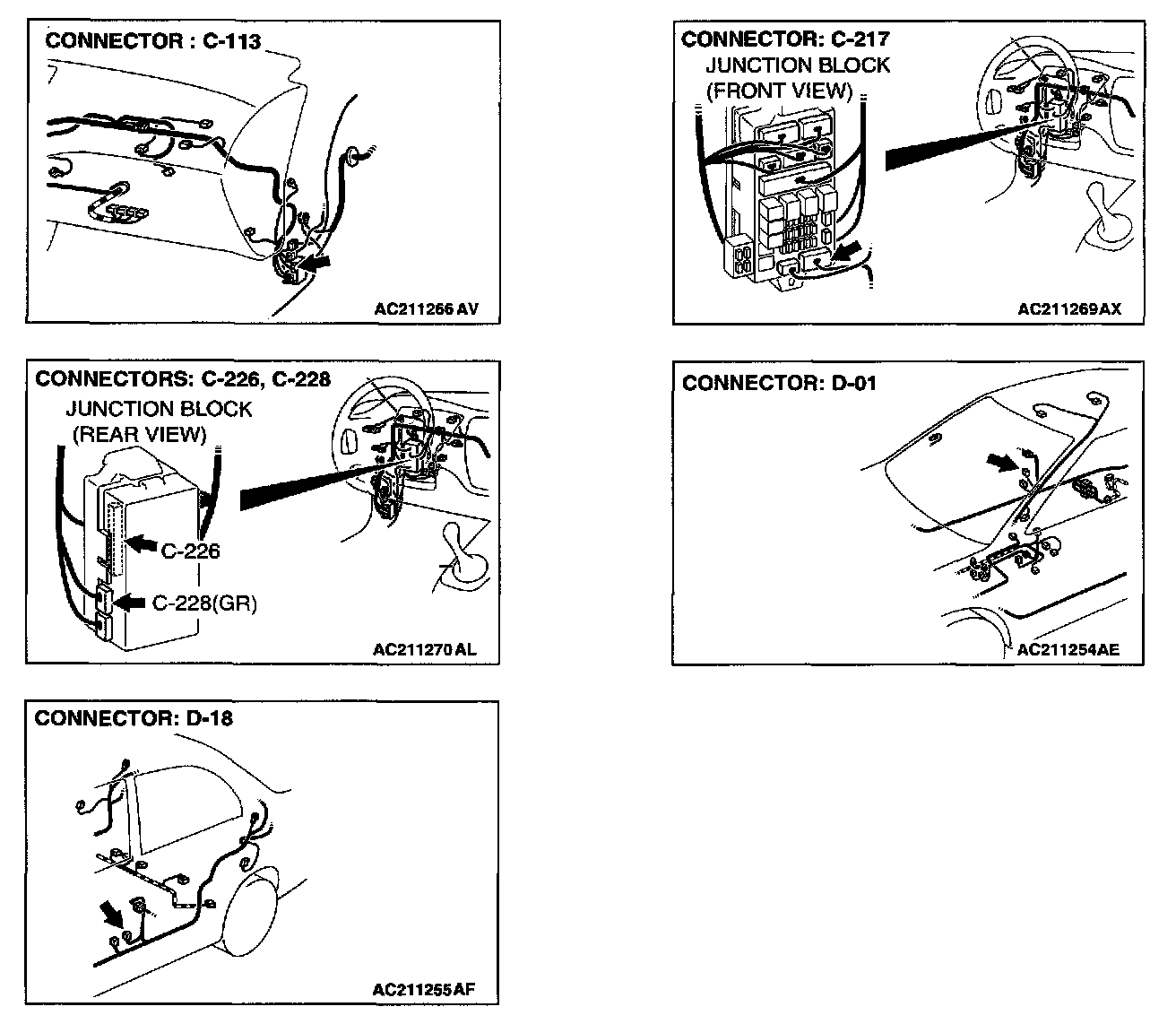 CONNECTOR : C-113

AC211266 AV

CONNECTOR: C-217
JUNCTION BLOCK
(FRONT VIEW)

AC211269AX

CONNECTORS: C-226, C-228
JUNCTION BLOCK
(REAR VIEW)

C-226

C-228(GR)

AC211270 AL

CONNECTOR: D-01

AC211254AE

CONNECTOR: D-18

AC211255AF