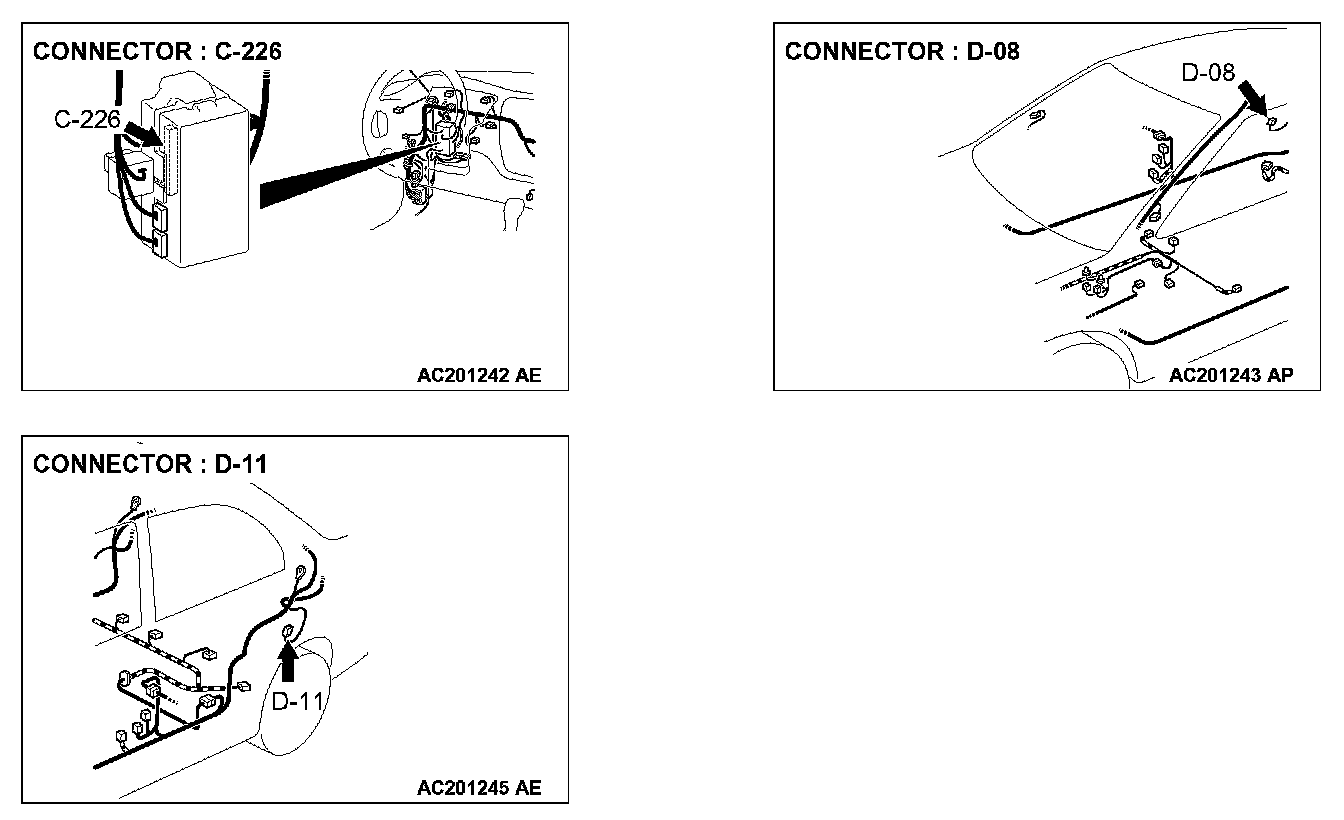 CONNECTOR : C-226

C-226

AC201242 AE

CONNECTOR : D-08

D-08

AC201243 AP

CONNECTOR : D-11

D-11

AC201245 AE