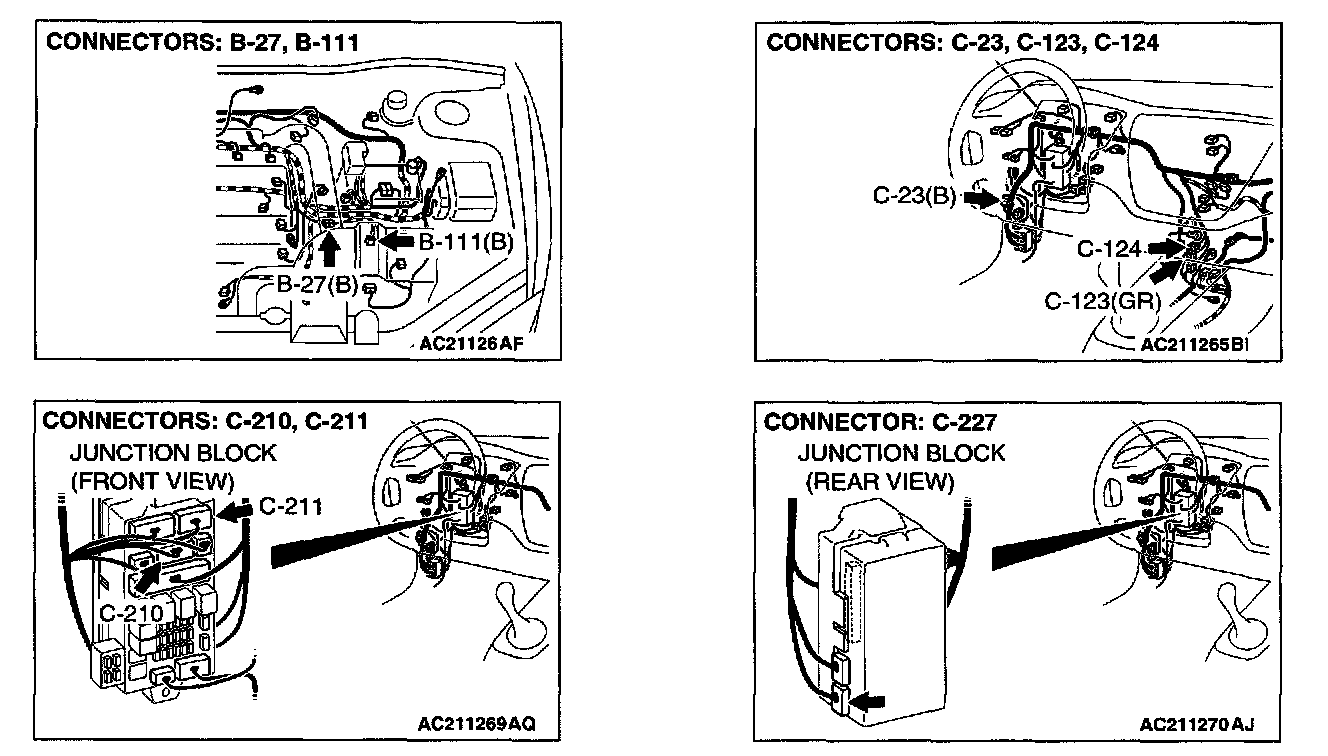 CONNECTORS: B-27, B-111

B-111(B)

B-27(B)

AC21126AF

CONNECTORS: C-23, C-123, C-124

C-23(B)

C-124

C-123(GR)

AC211265BI

CONNECTORS: C-210, C-211

JUNCTION BLOCK (FRONT VIEW)

C-211

C-210

AC211269AQ

CONNECTOR: C-227

JUNCTION BLOCK (REAR VIEW)

AC211270AJ