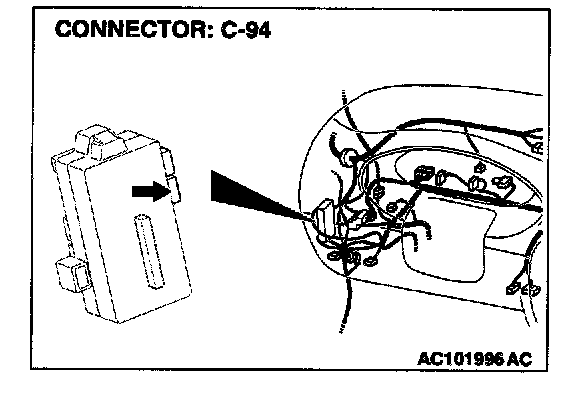 CONNECTOR: C-94

AC101996 AC