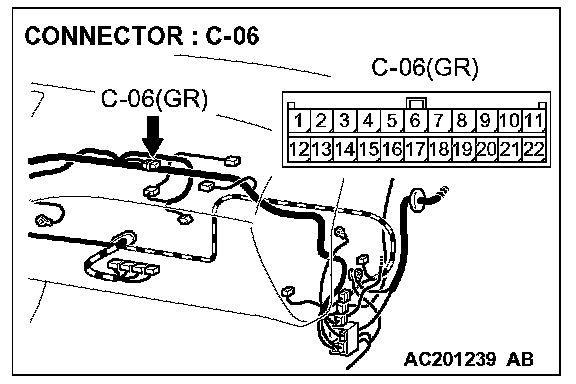 CONNECTOR : C-06

C-06(GR)

C-06(GR)

| 1 | 2 | 3 | 4 | 5 | 6 | 7 | 8 | 9 | 10 | 11 |
|---|---|---|---|---|---|---|---|---|---|---|
| 12 | 13 | 14 | 15 | 16 | 17 | 18 | 19 | 20 | 21 | 22 |

AC201239 AB