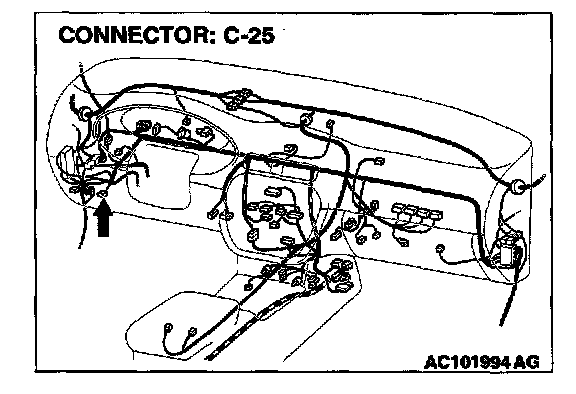 CONNECTOR: C-25

AC101994 AG